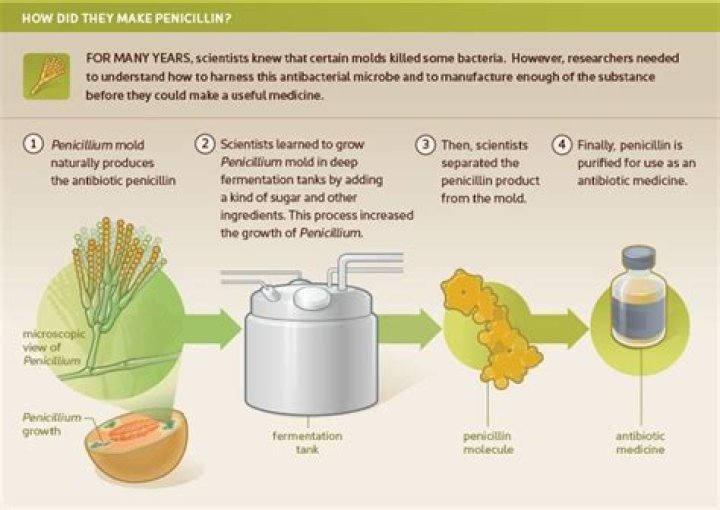 HOW DID THEY MAKE PENICILLIN?

FOR MANY YEARS, scientists knew that certain molds killed some bacteria. However, researchers needed to understand how to harness this antibacterial microbe and to manufacture enough of the substance before they could make a useful medicine.

1 Penicillium mold naturally produces the antibiotic penicillin

2 Scientists learned to grow Penicillium mold in deep fermentation tanks by adding a kind of sugar and other ingredients. This process increased the growth of Penicillium.

3 Then, scientists separated the penicillin product from the mold.

4 Finally, penicillin is purified for use as an antibiotic medicine.

microscopic view of Penicillium

Penicillium growth

fermentation tank

penicillin molecule

antibiotic medicine