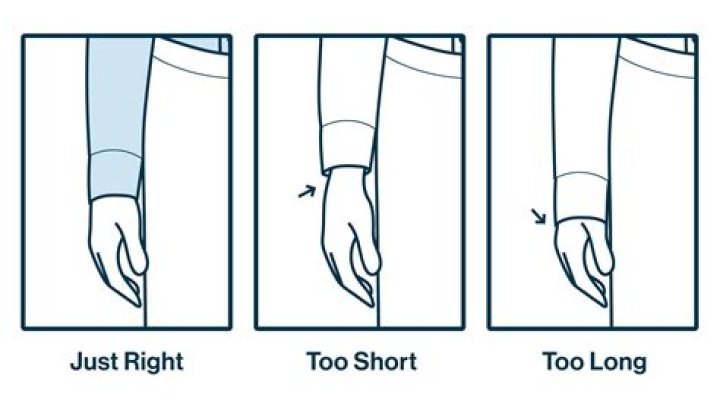 Just Right

Too Short

Too Long